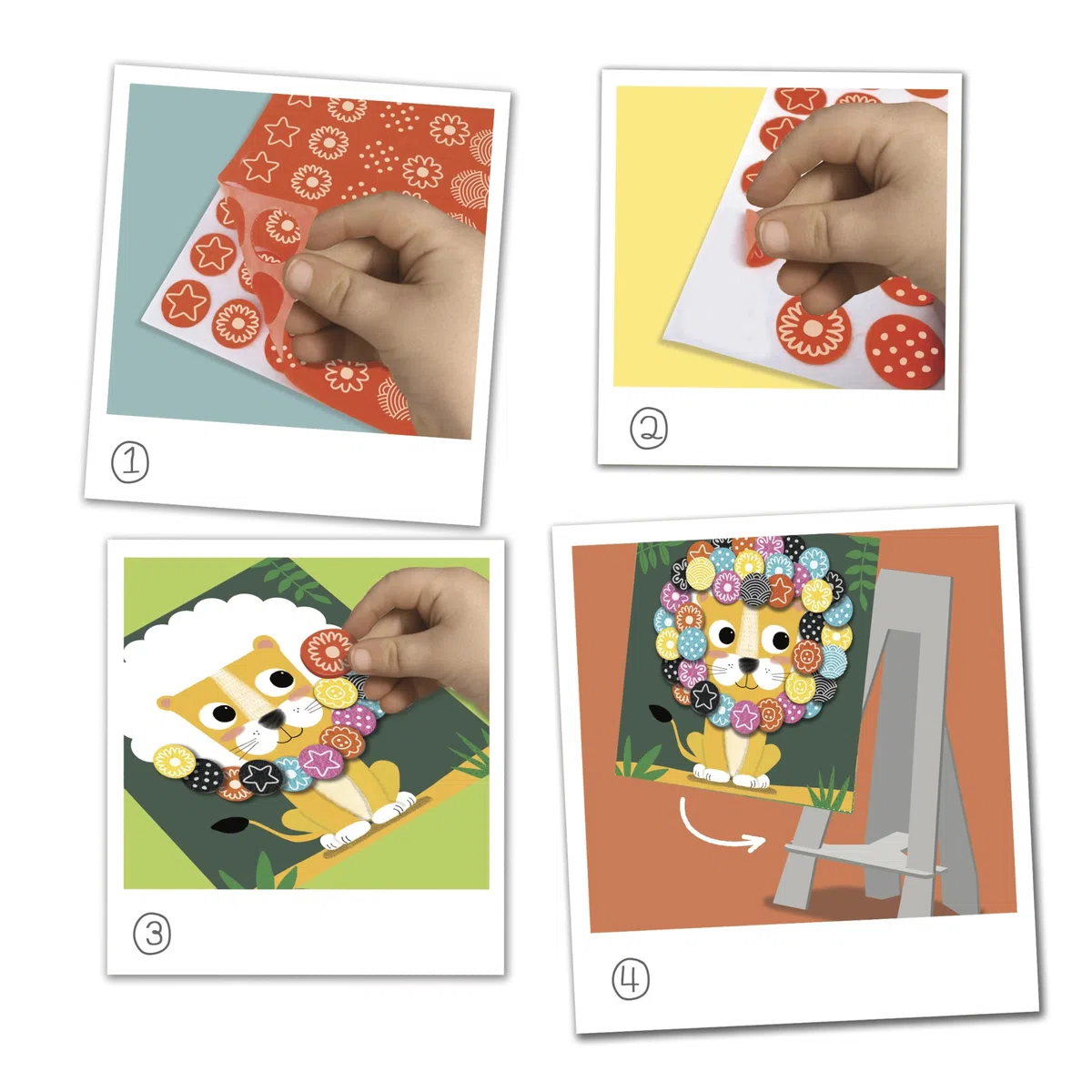 ①

②

③

④