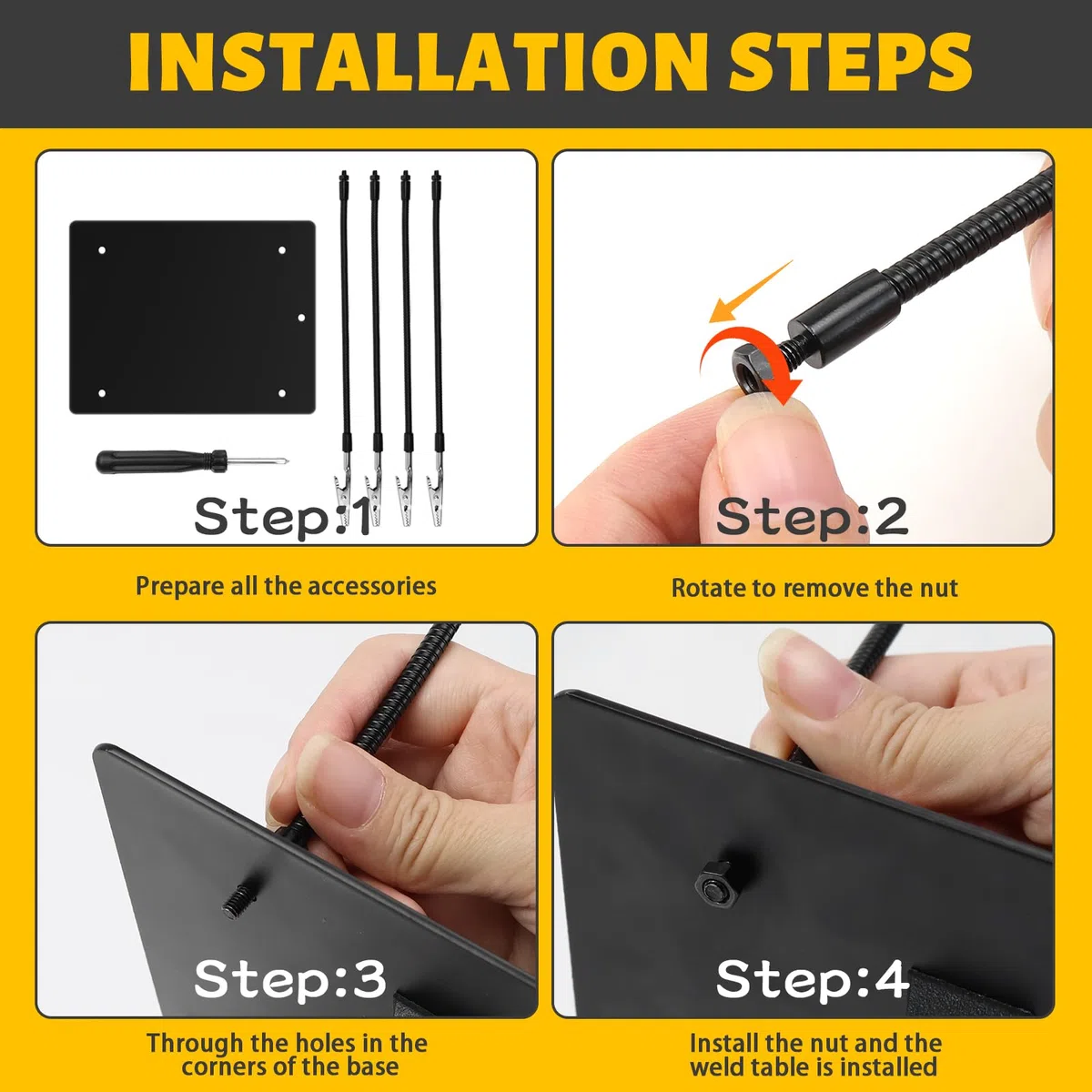 INSTALLATION STEPS

Step:1

Prepare all the accessories

Step:2

Rotate to remove the nut

Step:3

Through the holes in the corners of the base

Step:4

Install the nut and the weld table is installed